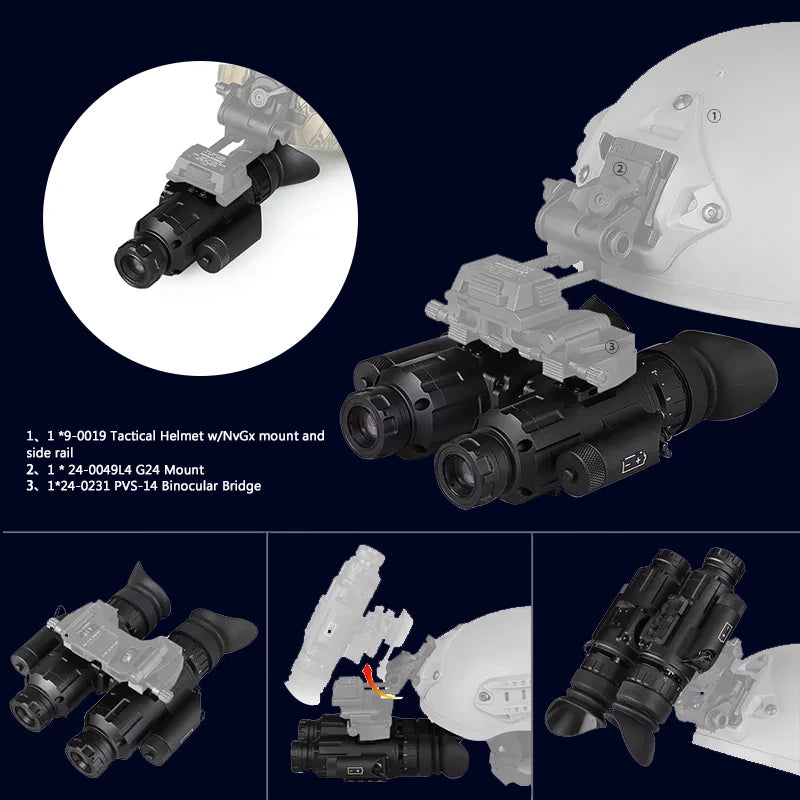 ①
②
③
1、1 *9-0019 Tactical Helmet w/NvGx mount and side rail
2、1 * 24-0049L4 G24 Mount
3、1*24-0231 PVS-14 Binocular Bridge